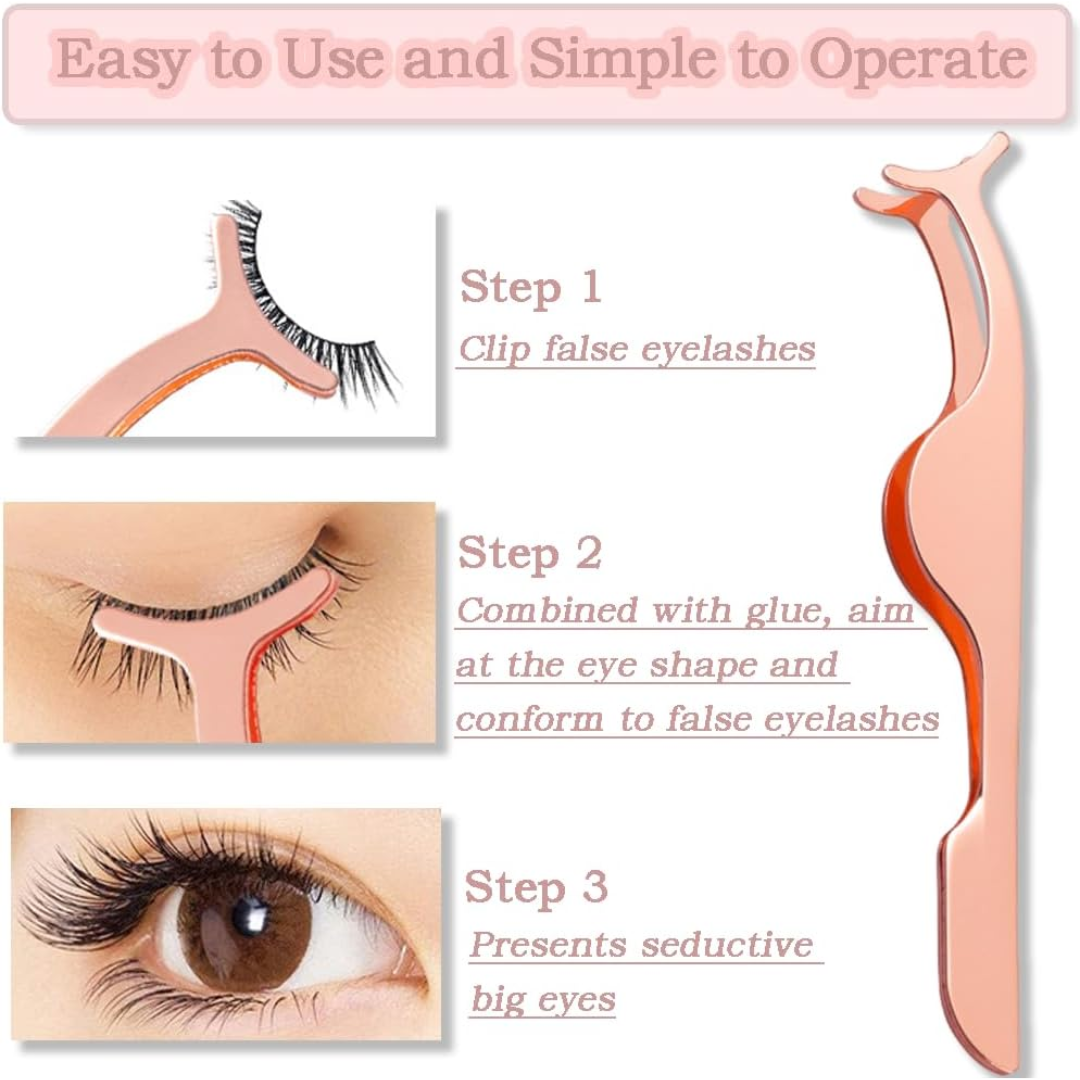 Easy to Use and Simple to Operate

Step 1
Clip false eyelashes

Step 2
Combined with glue, aim at the eye shape and conform to false eyelashes

Step 3
Presents seductive big eyes